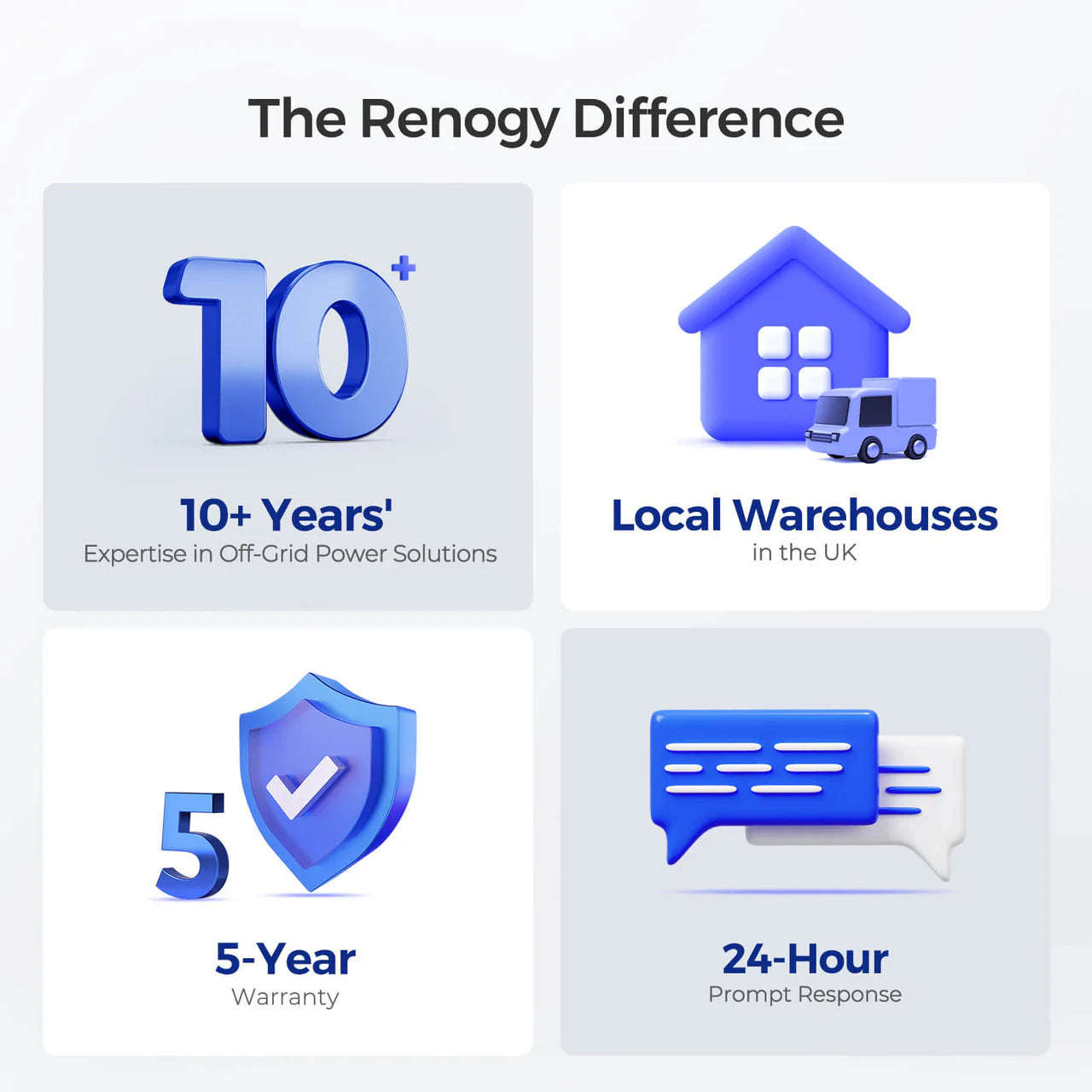 The Renogy Difference

10+

10+ Years'
Expertise in Off-Grid Power Solutions

Local Warehouses
in the UK

5

5-Year
Warranty

24-Hour
Prompt Response